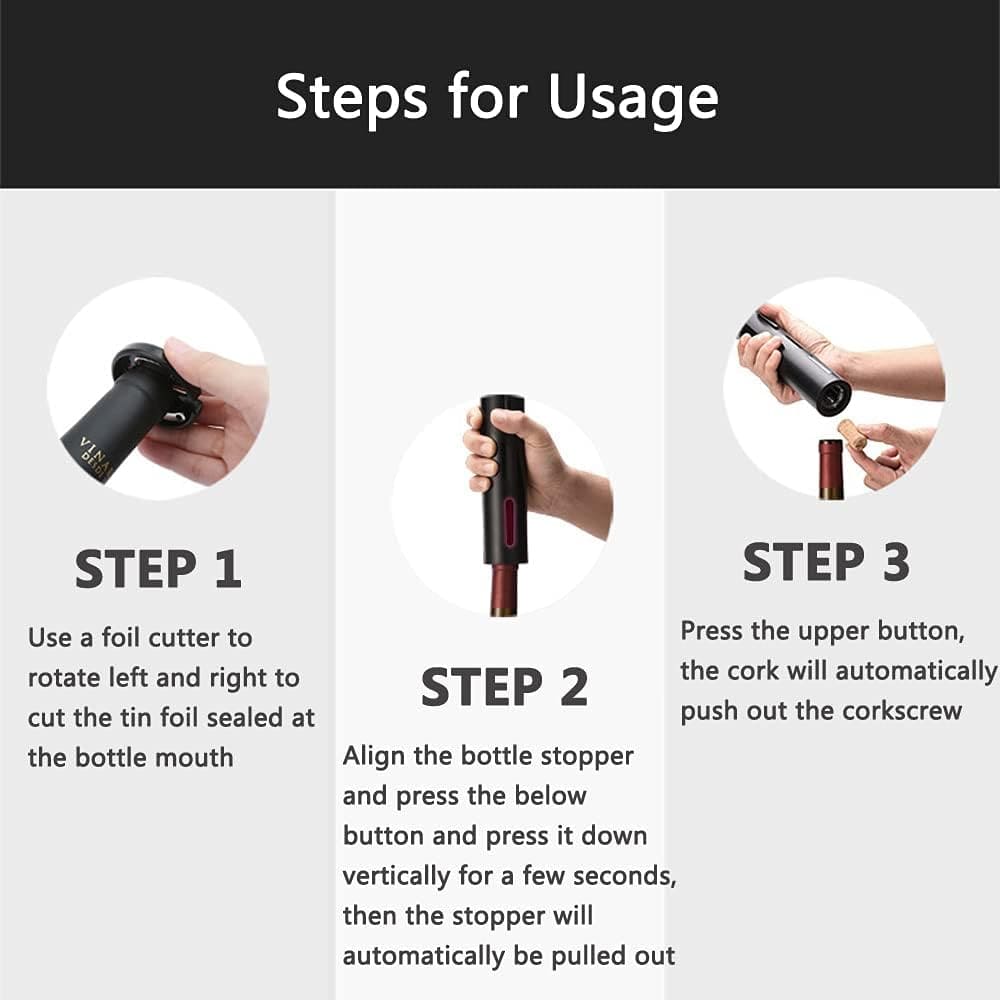 Steps for Usage

STEP 1

Use a foil cutter to rotate left and right to cut the tin foil sealed at the bottle mouth

STEP 2

Align the bottle stopper and press the below button and press it down vertically for a few seconds, then the stopper will automatically be pulled out

STEP 3

Press the upper button, the cork will automatically push out the corkscrew